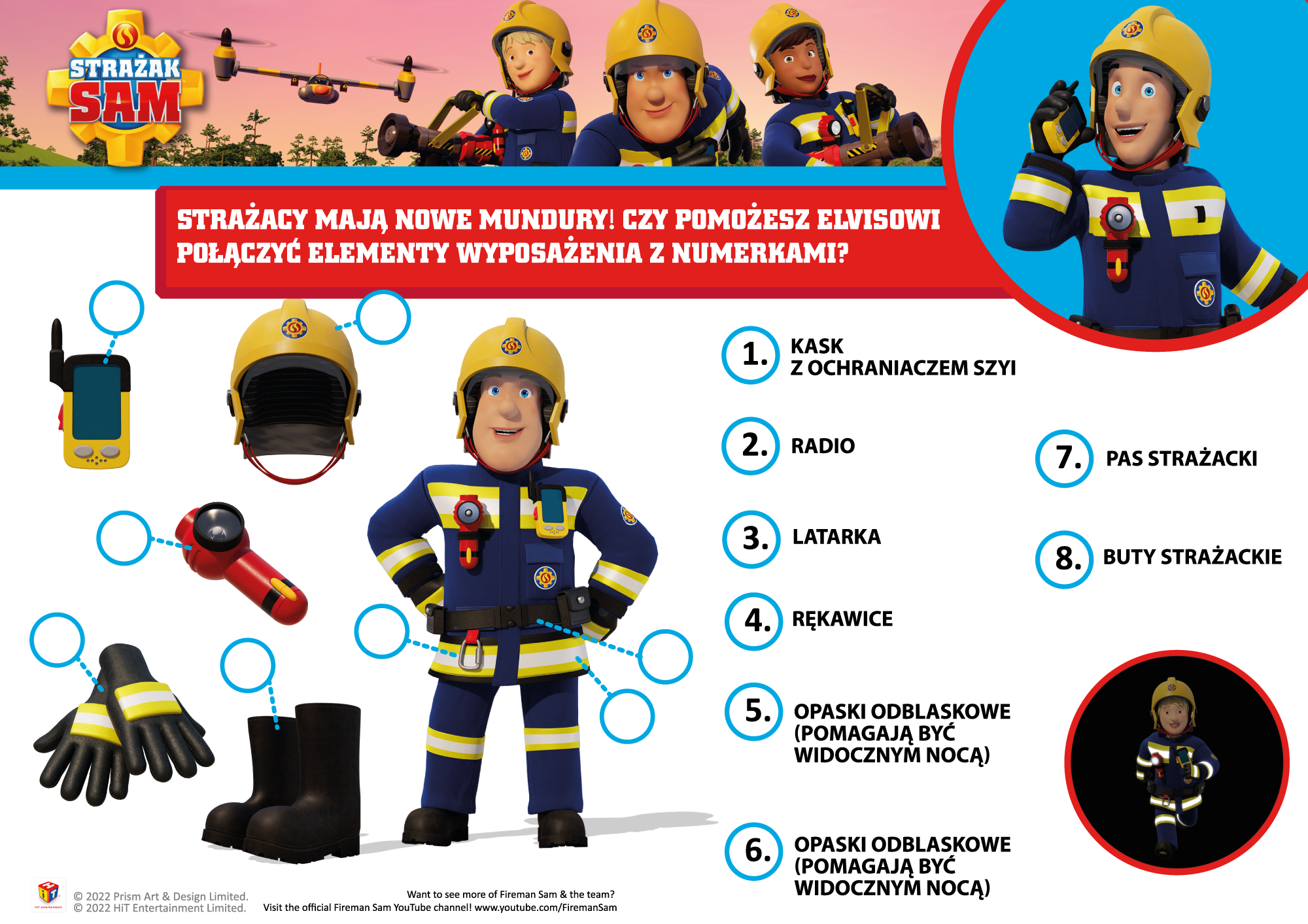 STRAŻAK SAM

STRAŻACY MAJĄ NOWE MUNDURY! CZY POMOŻESZ ELVISOWI POŁĄCZYĆ ELEMENTY WYPOSAŻENIA Z NUMERKAMI?

1. KASK Z OCHRANIACZEM SZYI

2. RADIO

3. LATARKA

4. RĘKAWICE

5. OPASKI ODBLASKOWE (POMAGAJĄ BYĆ WIDOCZNYM NOCĄ)

6. OPASKI ODBLASKOWE (POMAGAJĄ BYĆ WIDOCZNYM NOCĄ)

7. PAS STRAŻACKI

8. BUTY STRAŻACKIE

© 2022 Prism Art & Design Limited.
© 2022 HiT Entertainment Limited.

Want to see more of Fireman Sam & the team?
Visit the official Fireman Sam YouTube channel! www.youtube.com/FiremanSam